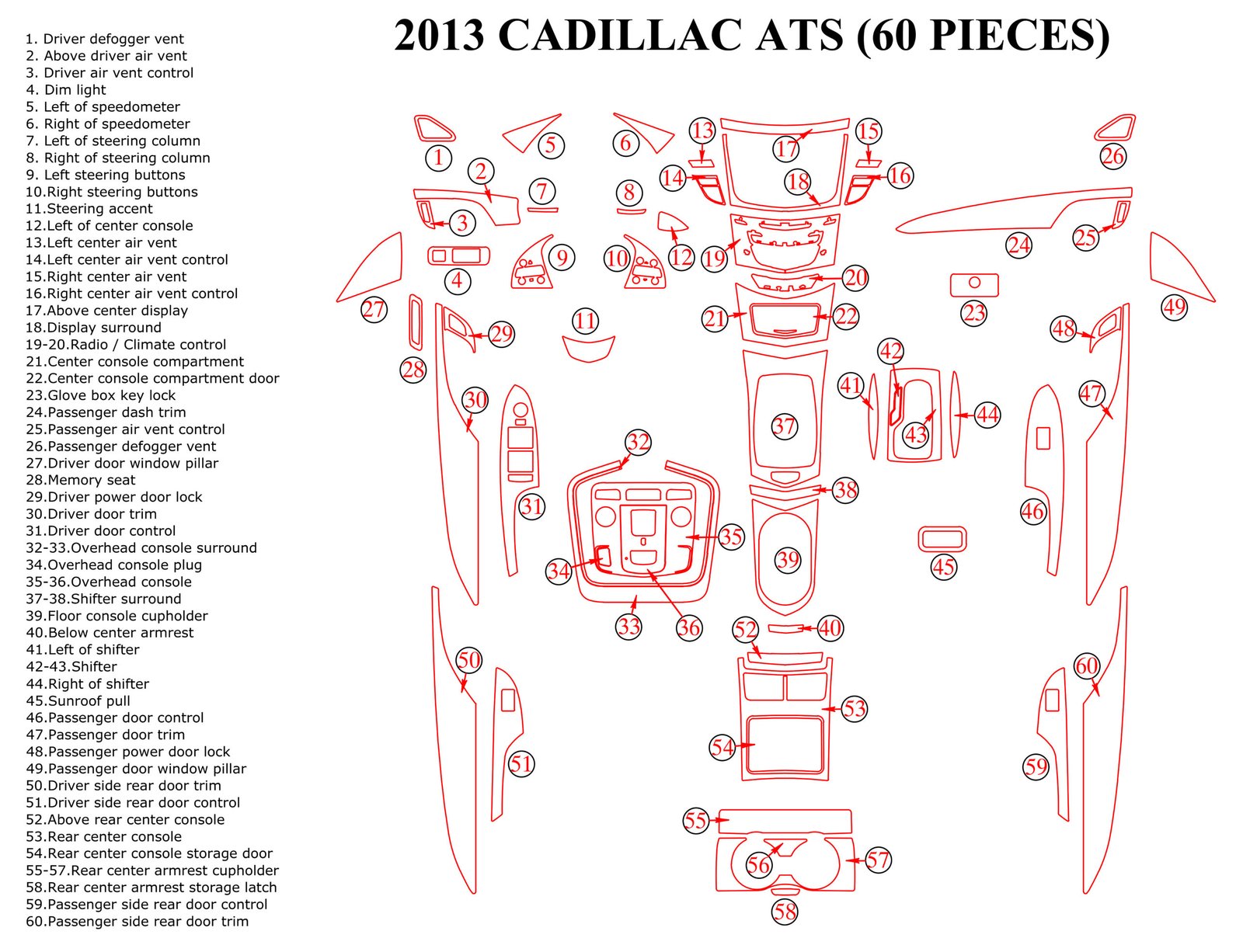 2013 CADILLAC ATS (60 PIECES)

1. Driver defogger vent
2. Above driver air vent
3. Driver air vent control
4. Dim light
5. Left of speedometer
6. Right of speedometer
7. Left of steering column
8. Right of steering column
9. Left steering buttons
10.Right steering buttons
11.Steering accent
12.Left of center console
13.Left center air vent
14.Left center air vent control
15.Right center air vent
16.Right center air vent control
17.Above center display
18.Display surround
19-20.Radio / Climate control
21.Center console compartment
22.Center console compartment door
23.Glove box key lock
24.Passenger dash trim
25.Passenger air vent control
26.Passenger defogger vent
27.Driver door window pillar
28.Memory seat
29.Driver power door lock
30.Driver door trim
31.Driver door control
32-33.Overhead console surround
34.Overhead console plug
35-36.Overhead console
37-38.Shifter surround
39.Floor console cupholder
40.Below center armrest
41.Left of shifter
42-43.Shifter
44.Right of shifter
45.Sunroof pull
46.Passenger door control
47.Passenger door trim
48.Passenger power door lock
49.Passenger door window pillar
50.Driver side rear door trim
51.Driver side rear door control
52.Above rear center console
53.Rear center console
54.Rear center console storage door
55-57.Rear center armrest cupholder
58.Rear center armrest storage latch
59.Passenger side rear door control
60.Passenger side rear door trim

1 2 3 4 5 6 7 8 9 10 11 12 13 14 15 16 17 18 19 20 21 22 23 24 25 26 27 28 29 30 31 32 33 34 35 36 37 38 39 40 41 42 43 44 45 46 47 48 49 50 51 52 53 54 55 56 57 58 59 60