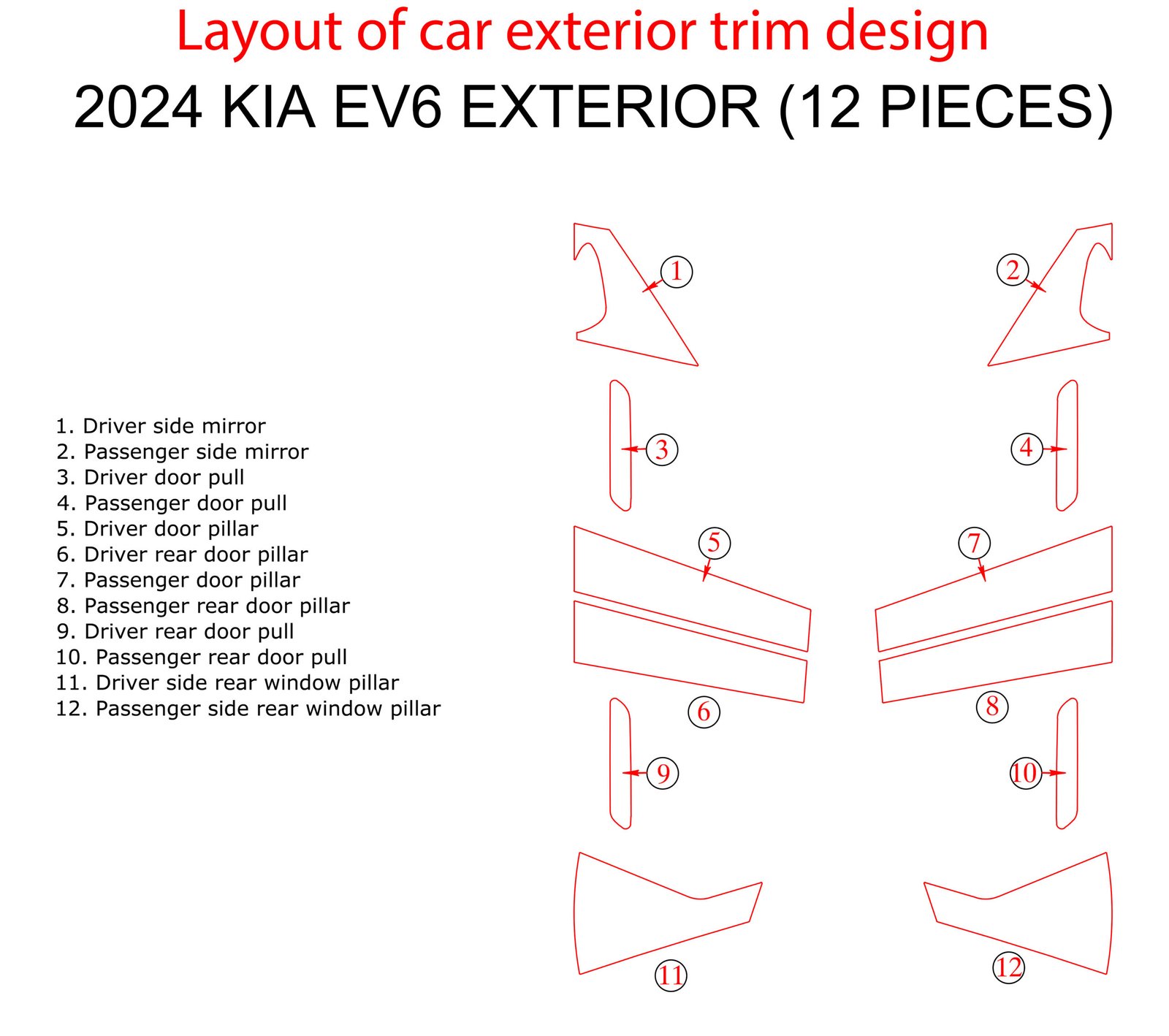 Layout of car exterior trim design
2024 KIA EV6 EXTERIOR (12 PIECES)

1. Driver side mirror
2. Passenger side mirror
3. Driver door pull
4. Passenger door pull
5. Driver door pillar
6. Driver rear door pillar
7. Passenger door pillar
8. Passenger rear door pillar
9. Driver rear door pull
10. Passenger rear door pull
11. Driver side rear window pillar
12. Passenger side rear window pillar

1
2
3
4
5
7
6
8
9
10
11
12